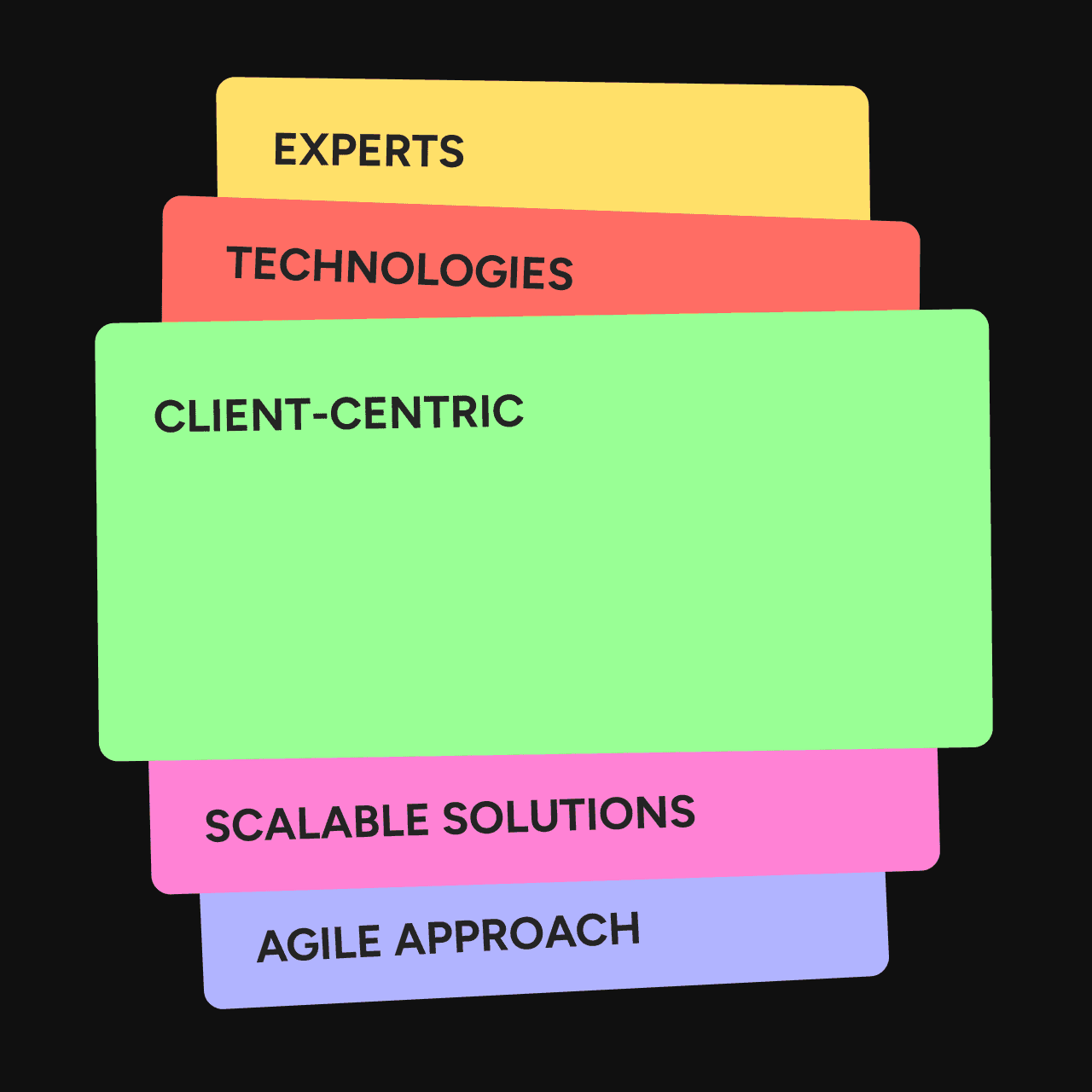 EXPERTS

TECHNOLOGIES

CLIENT-CENTRIC

SCALABLE SOLUTIONS

AGILE APPROACH