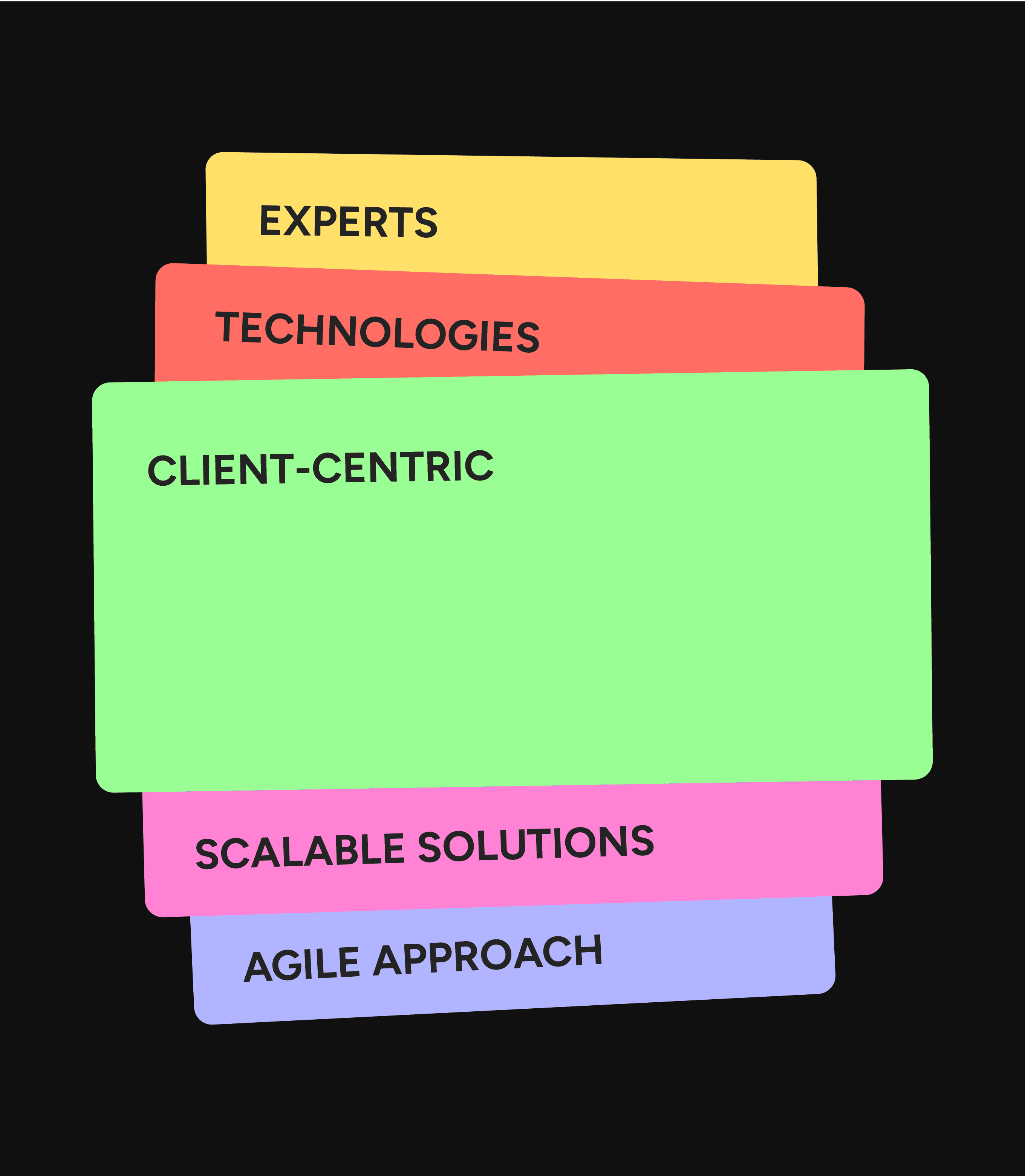 EXPERTS

TECHNOLOGIES

CLIENT-CENTRIC

SCALABLE SOLUTIONS

AGILE APPROACH