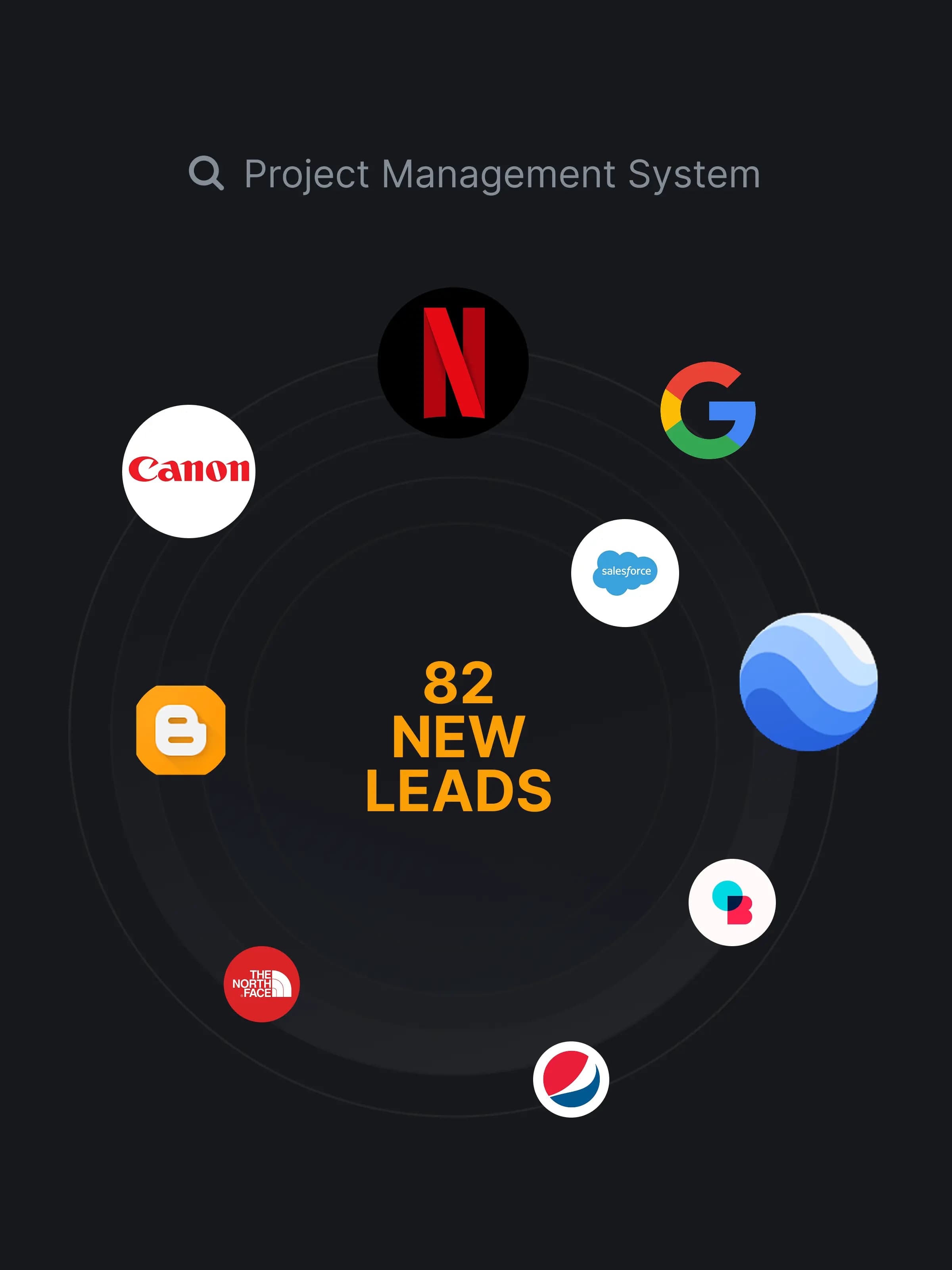 Project Management System

Canon

salesforce

82
NEW
LEADS

THE
NORTH
FACE